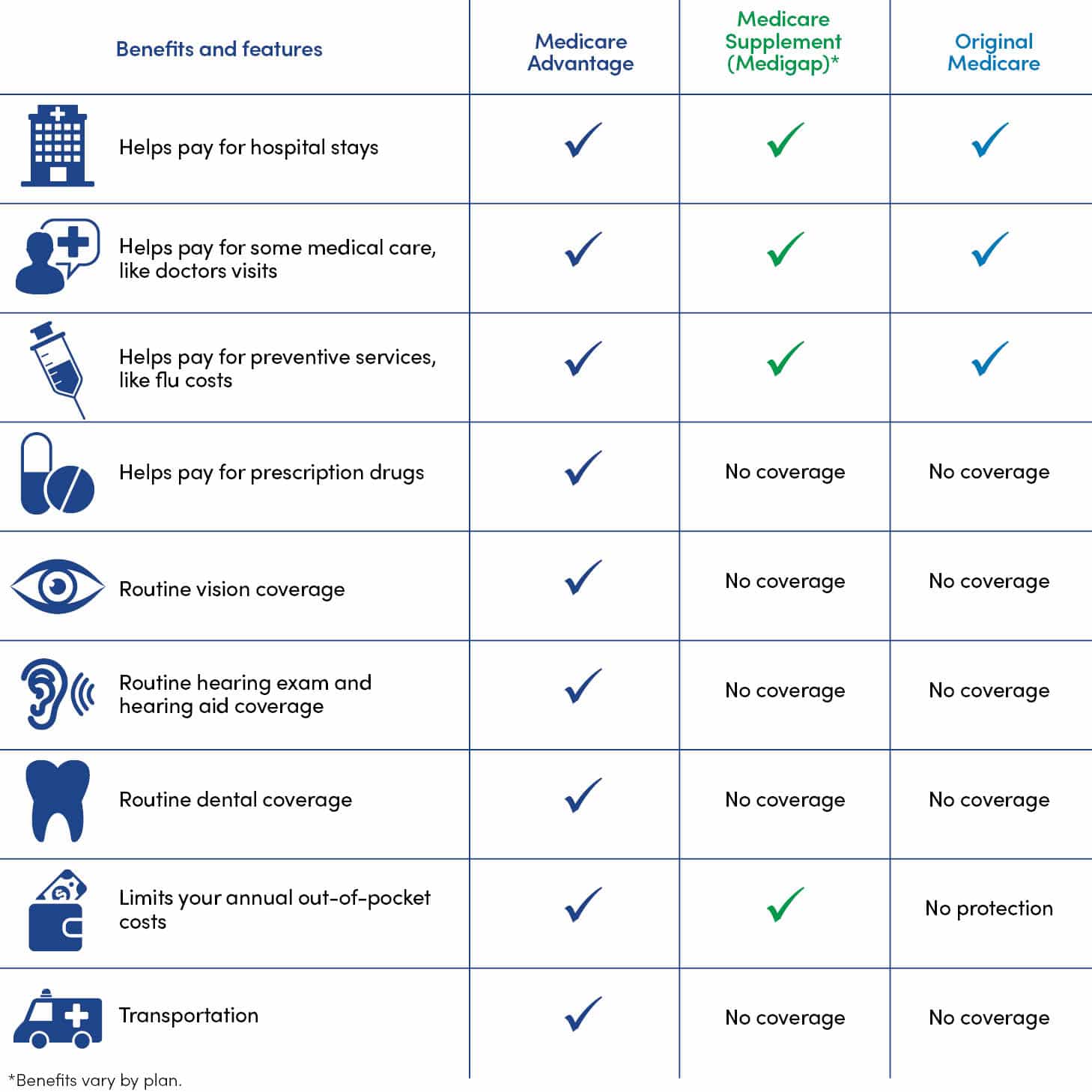 | Benefits and features | Medicare Advantage | Medicare Supplement (Medigap)* | Original Medicare |
|---|---|---|---|
| Helps pay for hospital stays | ✓ | ✓ | ✓ |
| Helps pay for some medical care, like doctors visits | ✓ | ✓ | ✓ |
| Helps pay for preventive services, like flu costs | ✓ | ✓ | ✓ |
| Helps pay for prescription drugs | ✓ | No coverage | No coverage |
| Routine vision coverage | ✓ | No coverage | No coverage |
| Routine hearing exam and hearing aid coverage | ✓ | No coverage | No coverage |
| Routine dental coverage | ✓ | No coverage | No coverage |
| Limits your annual out-of-pocket costs | ✓ | ✓ | No protection |
| Transportation | ✓ | No coverage | No coverage |

*Benefits vary by plan.